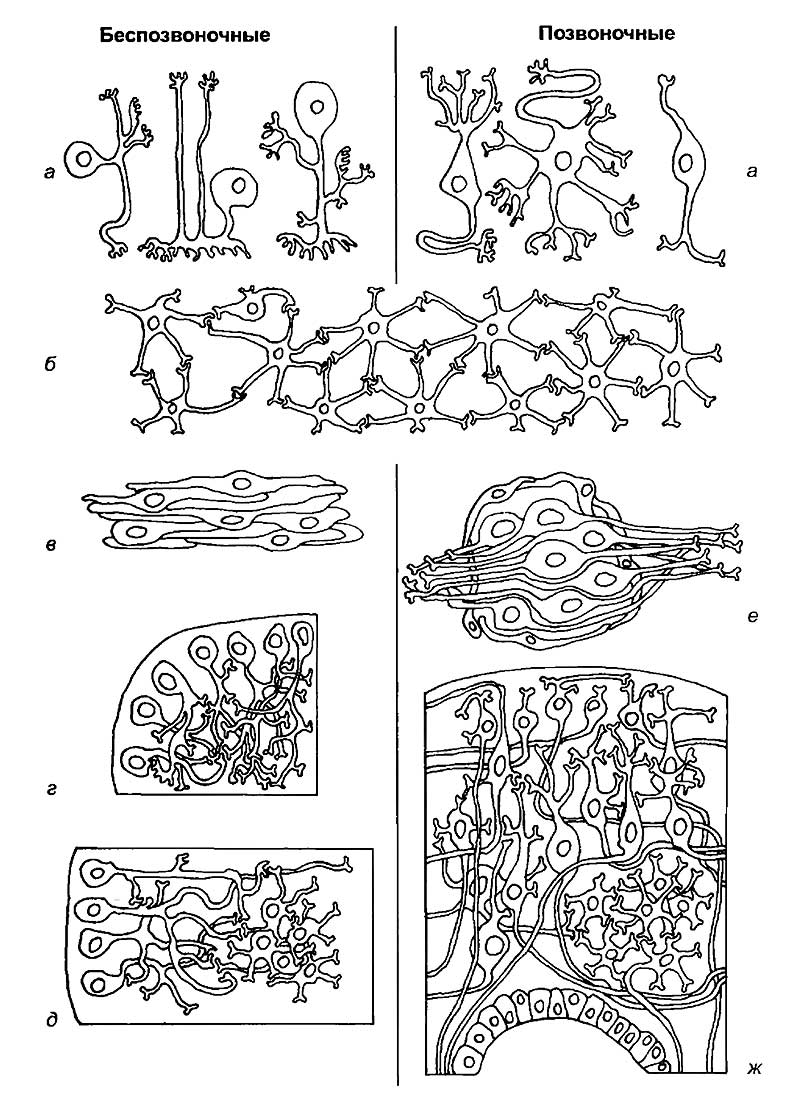 Беспозвоночные

Позвоночные

а

а

б

в

е

г

д

ж